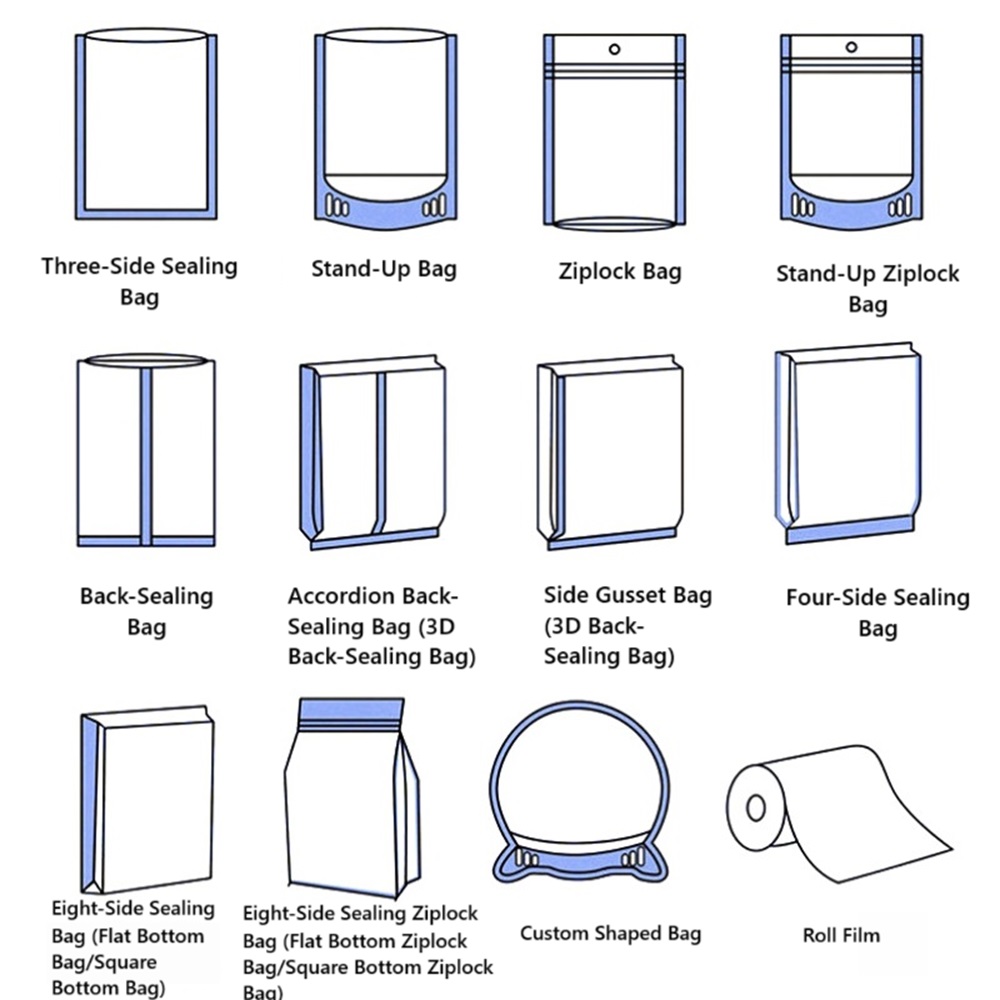 Three-Side Sealing Bag

Stand-Up Bag

Ziplock Bag

Stand-Up Ziplock Bag

Back-Sealing Bag

Accordion Back-Sealing Bag (3D Back-Sealing Bag)

Side Gusset Bag (3D Back-Sealing Bag)

Four-Side Sealing Bag

Eight-Side Sealing Bag (Flat Bottom Bag/Square Bottom Bag)

Eight-Side Sealing Ziplock Bag (Flat Bottom Ziplock Bag/Square Bottom Ziplock Bag)

Custom Shaped Bag

Roll Film